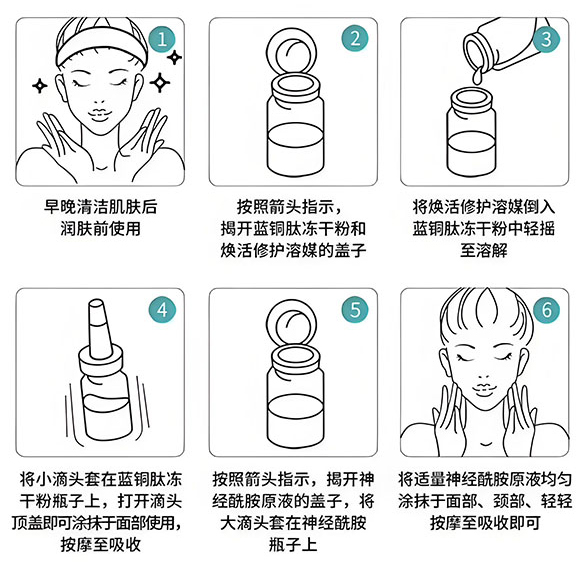 1

早晚清洁肌肤后润肤前使用

2

按照箭头指示，揭开蓝铜肽冻干粉和焕活修护溶媒的盖子

3

将焕活修护溶媒倒入蓝铜肽冻干粉中轻摇至溶解

4

将小滴头套在蓝铜肽冻干粉瓶子上，打开滴头顶盖即可涂抹于面部使用，按摩至吸收

5

按照箭头指示，揭开神经酰胺原液的盖子，将大滴头套在神经酰胺瓶子上

6

将适量神经酰胺原液均匀涂抹于面部、颈部、轻轻按摩至吸收即可